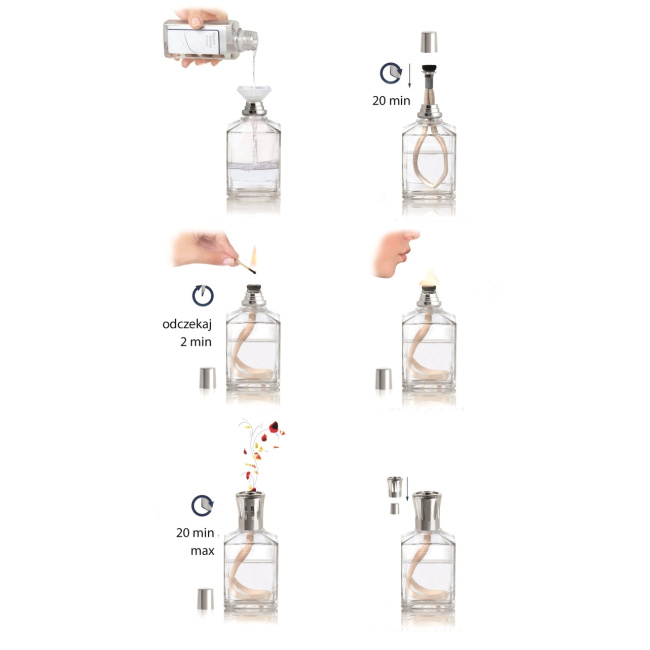 20 min

odczekaj
2 min

20 min
max